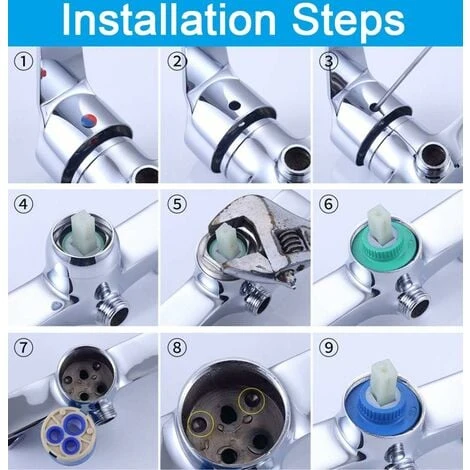 Installation Steps

①

②

③

④

⑤

⑥

⑦

⑧

⑨