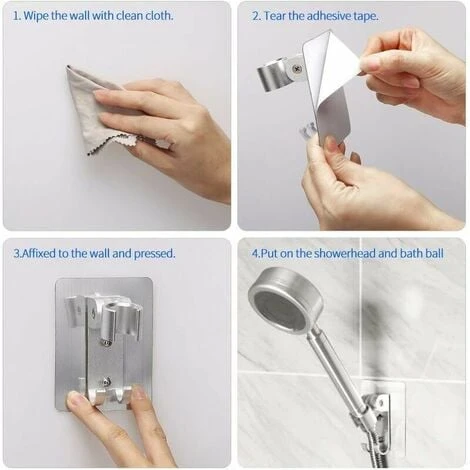 1. Wipe the wall with clean cloth.

2. Tear the adhesive tape.

3.Affixed to the wall and pressed.

4.Put on the showerhead and bath ball