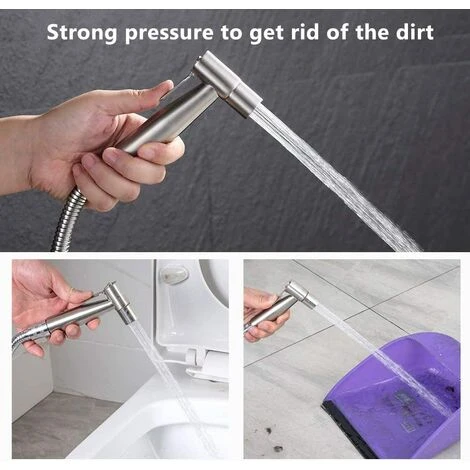 Strong pressure to get rid of the dirt