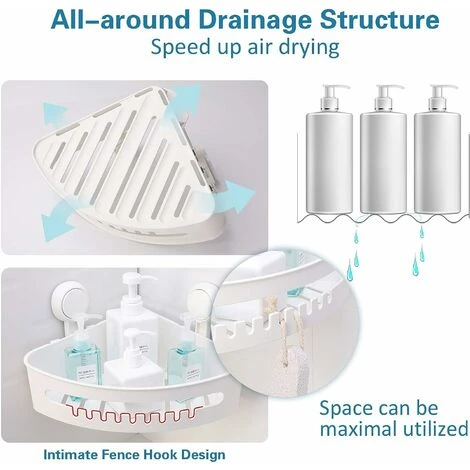 All–around Drainage Structure
Speed up air drying

Space can be maximal utilized

Intimate Fence Hook Design