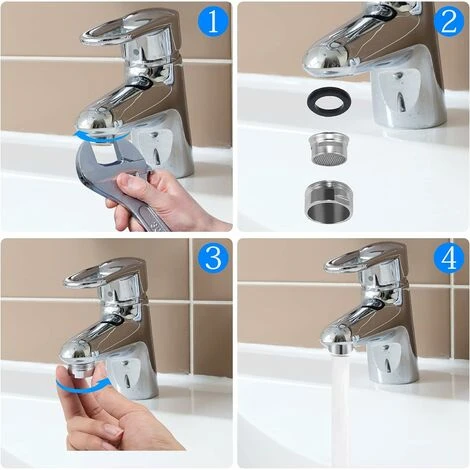 1
2
3
4