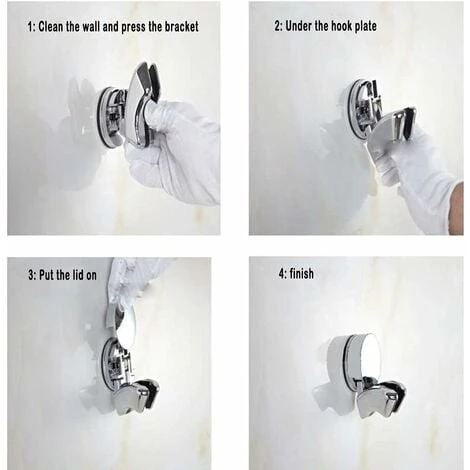 1: Clean the wall and press the bracket

2: Under the hook plate

3: Put the lid on

4: finish