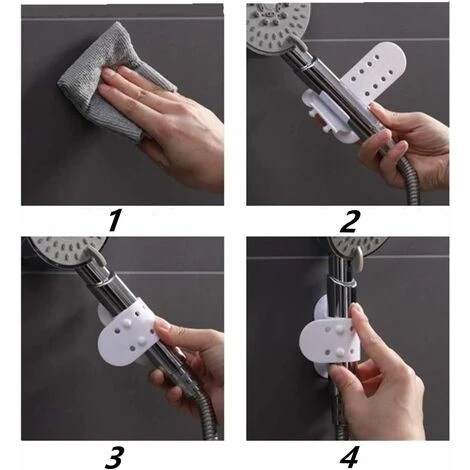 1

2

3

4