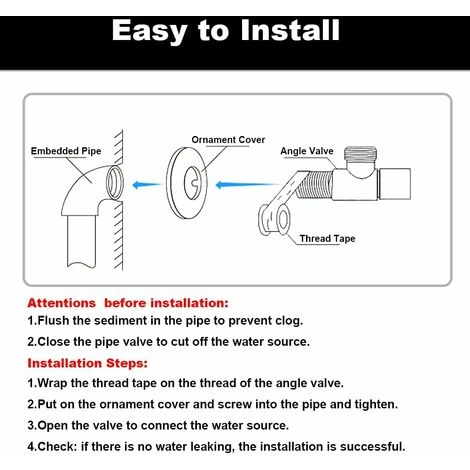 Easy to Install

Embedded Pipe

Ornament Cover

Angle Valve

Thread Tape

Attentions before installation:

1.Flush the sediment in the pipe to prevent clog.

2.Close the pipe valve to cut off the water source.

Installation Steps:

1.Wrap the thread tape on the thread of the angle valve.

2.Put on the ornament cover and screw into the pipe and tighten.

3.Open the valve to connect the water source.

4.Check: if there is no water leaking, the installation is successful.