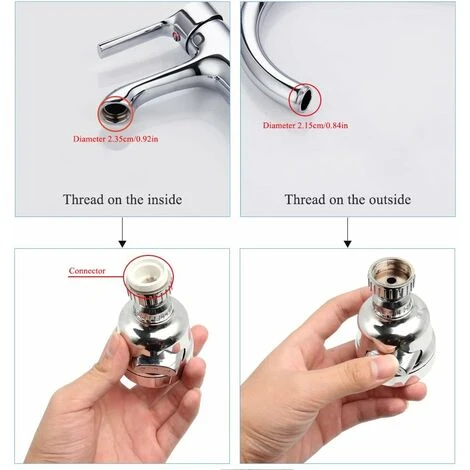 Diameter 2.35cm/0.92in

Thread on the inside

Diameter 2.15cm/0.84in

Thread on the outside

Connector