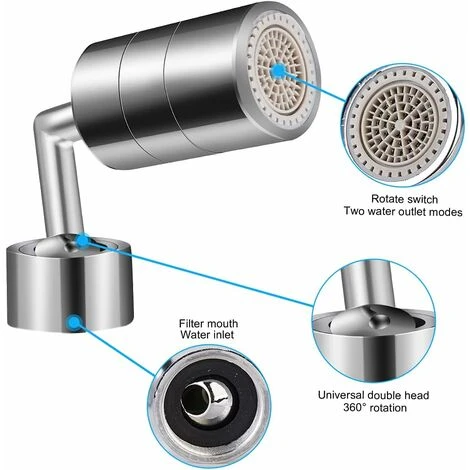 Rotate switch
Two water outlet modes

Filter mouth
Water inlet

Universal double head
360° rotation