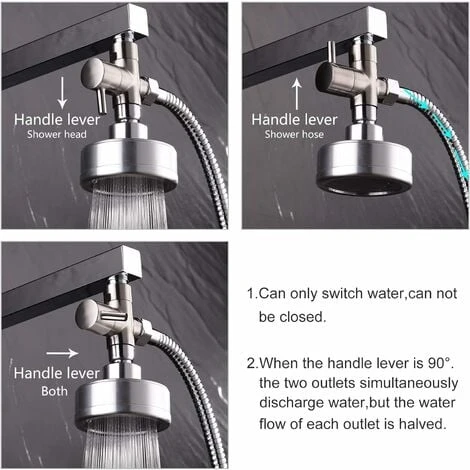 Handle lever
Shower head

Handle lever
Shower hose

Handle lever
Both

1.Can only switch water,can not be closed.

2.When the handle lever is 90°. the two outlets simultaneously discharge water,but the water flow of each outlet is halved.