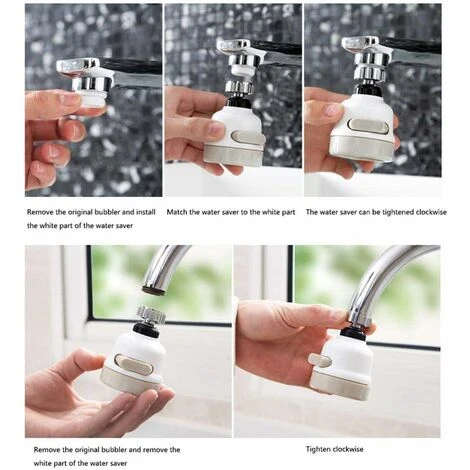 Remove the original bubbler and install the white part of the water saver

Match the water saver to the white part

The water saver can be tightened clockwise

Remove the original bubbler and remove the white part of the water saver

Tighten clockwise