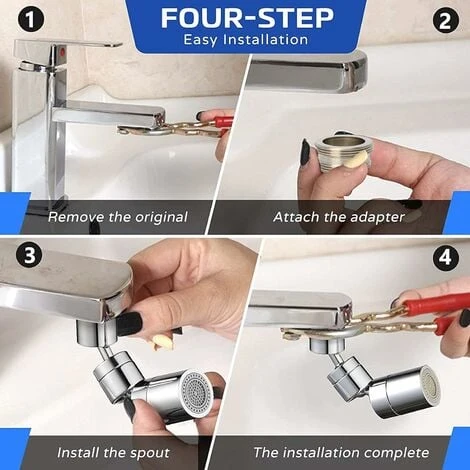 FOUR-STEP
Easy Installation

1
Remove the original

2
Attach the adapter

3
Install the spout

4
The installation complete