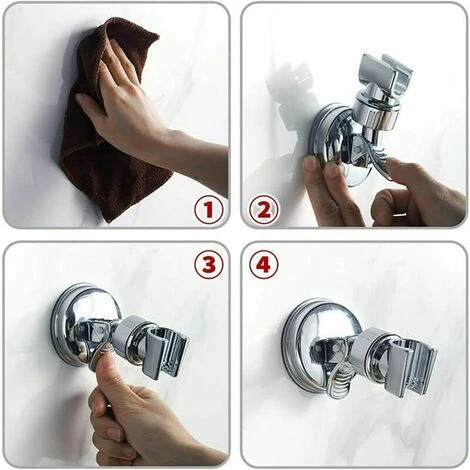 1
2
3
4