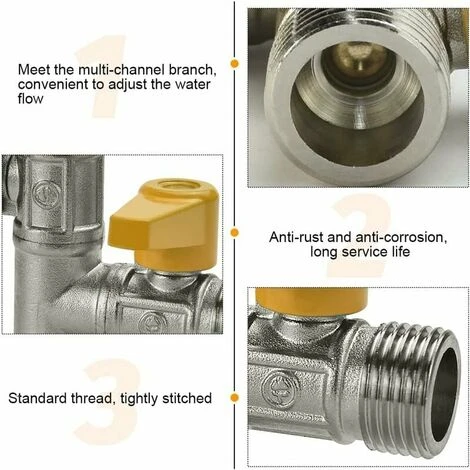 1

Meet the multi-channel branch, convenient to adjust the water flow

2

Anti-rust and anti-corrosion, long service life

3

Standard thread, tightly stitched